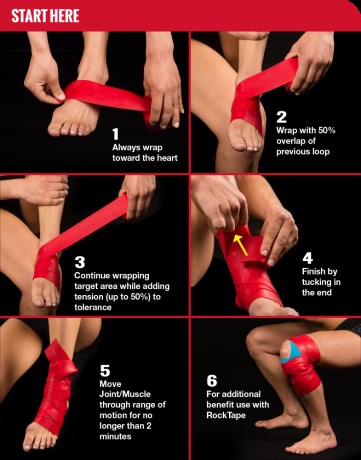 START HERE

1
Always wrap toward the heart

2
Wrap with 50% overlap of previous loop

3
Continue wrapping target area while adding tension (up to 50%) to tolerance

4
Finish by tucking in the end

5
Move Joint/Muscle through range of motion for no longer than 2 minutes

6
For additional benefit use with RockTape